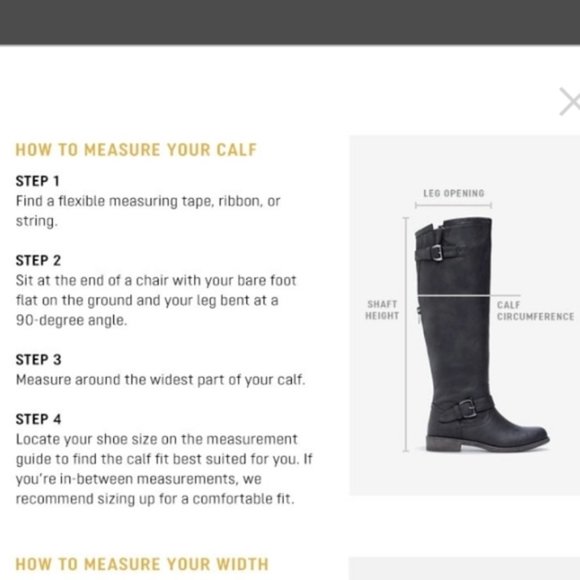 HOW TO MEASURE YOUR CALF

STEP 1
Find a flexible measuring tape, ribbon, or string.

STEP 2
Sit at the end of a chair with your bare foot flat on the ground and your leg bent at a 90-degree angle.

STEP 3
Measure around the widest part of your calf.

STEP 4
Locate your shoe size on the measurement guide to find the calf fit best suited for you. If you're in-between measurements, we recommend sizing up for a comfortable fit.

LEG OPENING

SHAFT HEIGHT

CALF CIRCUMFERENCE

HOW TO MEASURE YOUR WIDTH